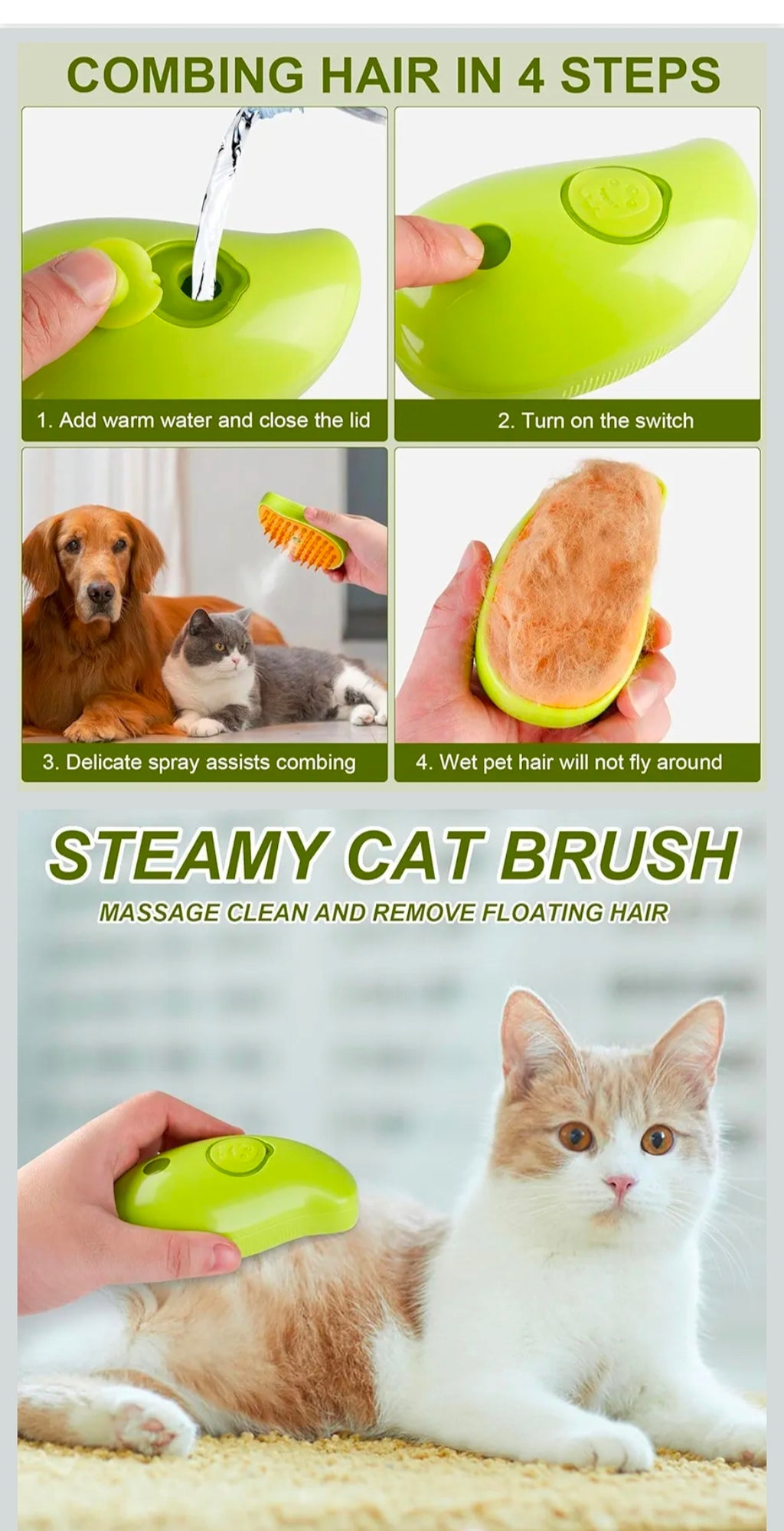 COMBING HAIR IN 4 STEPS

1. Add warm water and close the lid

2. Turn on the switch

3. Delicate spray assists combing

4. Wet pet hair will not fly around

STEAMY CAT BRUSH

MASSAGE CLEAN AND REMOVE FLOATING HAIR